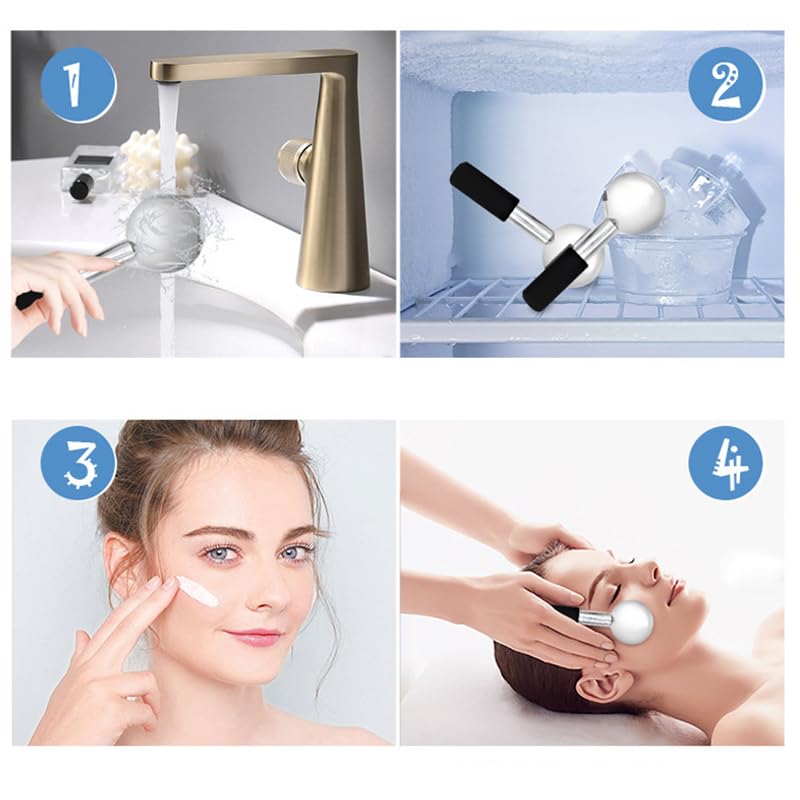 1

2

3

4