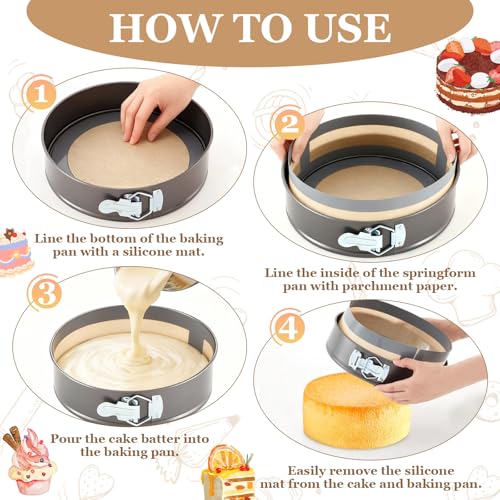 HOW TO USE

1

Line the bottom of the baking pan with a silicone mat.

2

Line the inside of the springform pan with parchment paper.

3

Pour the cake batter into the baking pan.

4

Easily remove the silicone mat from the cake and baking pan.