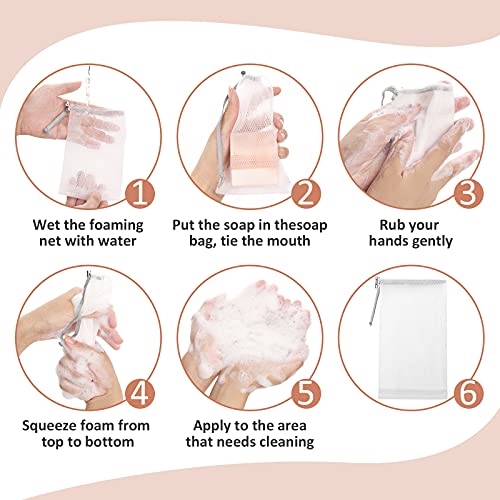 1
Wet the foaming net with water

2
Put the soap in thesoap bag, tie the mouth

3
Rub your hands gently

4
Squeeze foam from top to bottom

5
Apply to the area that needs cleaning

6