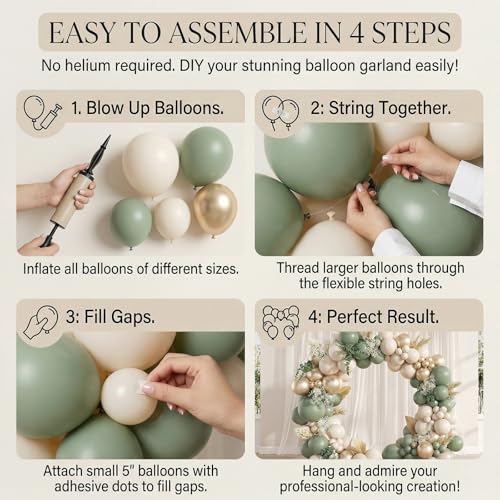 EASY TO ASSEMBLE IN 4 STEPS
No helium required. DIY your stunning balloon garland easily!

1. Blow Up Balloons.

Inflate all balloons of different sizes.

2: String Together.

Thread larger balloons through the flexible string holes.

3: Fill Gaps.

Attach small 5" balloons with adhesive dots to fill gaps.

4: Perfect Result.

Hang and admire your professional-looking creation!