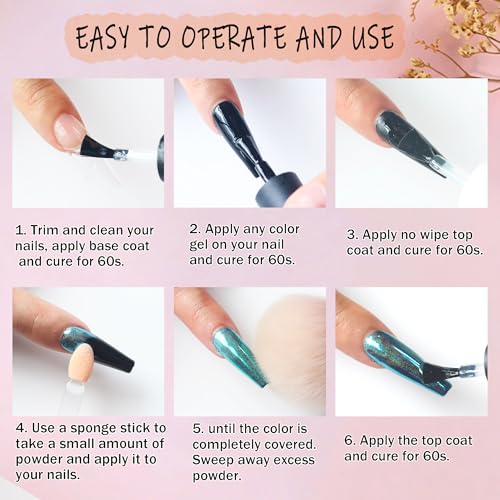 EASY TO OPERATE AND USE

1. Trim and clean your nails, apply base coat and cure for 60s.

2. Apply any color gel on your nail and cure for 60s.

3. Apply no wipe top coat and cure for 60s.

4. Use a sponge stick to take a small amount of powder and apply it to your nails.

5. until the color is completely covered. Sweep away excess powder.

6. Apply the top coat and cure for 60s.