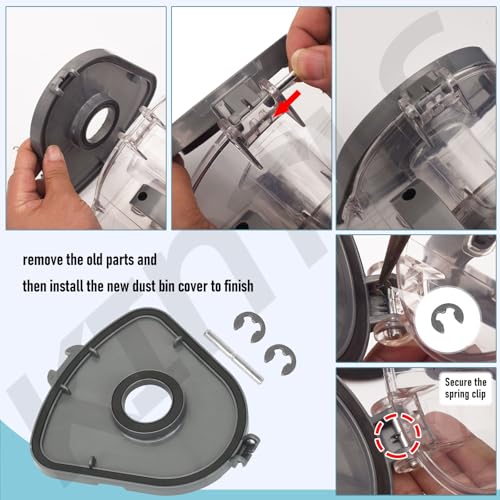 remove the old parts and
then install the new dust bin cover to finish

Secure the spring clip