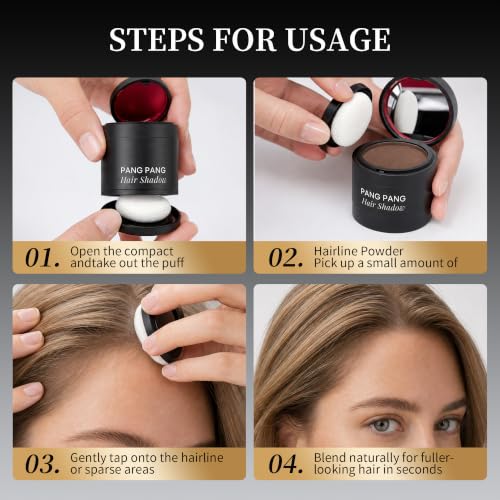 STEPS FOR USAGE

PANG PANG
Hair Shadow

01. Open the compact andtake out the puff

PANG PANG
Hair Shadow

02. Hairline Powder
Pick up a small amount of

03. Gently tap onto the hairline or sparse areas

04. Blend naturally for fuller-looking hair in seconds