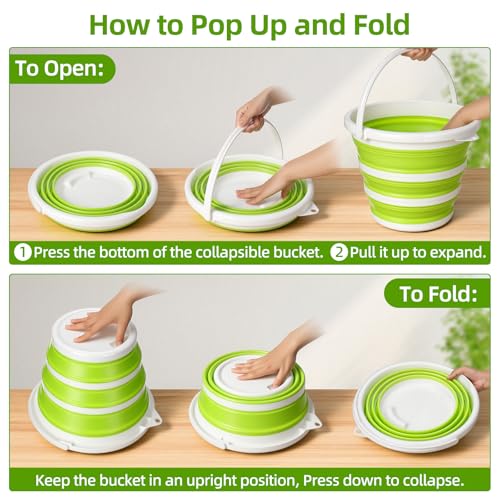 How to Pop Up and Fold

To Open:

1 Press the bottom of the collapsible bucket. 2 Pull it up to expand.

To Fold:

Keep the bucket in an upright position, Press down to collapse.