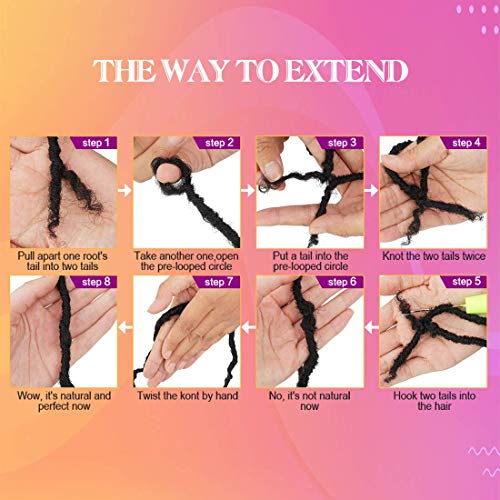 THE WAY TO EXTEND

step 1
Pull apart one root's tail into two tails

step 2
Take another one,open the pre-looped circle

step 3
Put a tail into the pre-looped circle

step 4
Knot the two tails twice

step 8
Wow, it's natural and perfect now

step 7
Twist the kont by hand

step 6
No, it's not natural now

step 5
Hook two tails into the hair