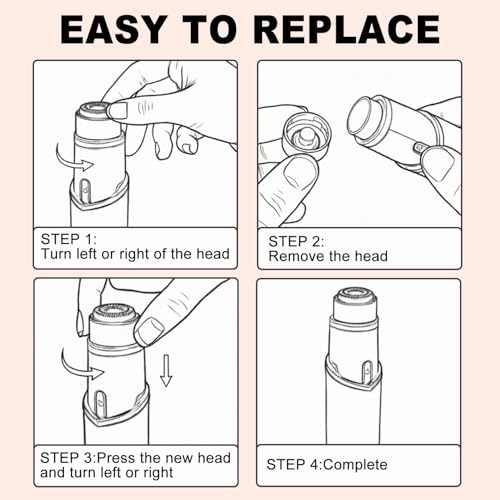 EASY TO REPLACE

STEP 1:
Turn left or right of the head

STEP 2:
Remove the head

STEP 3:Press the new head and turn left or right

STEP 4:Complete