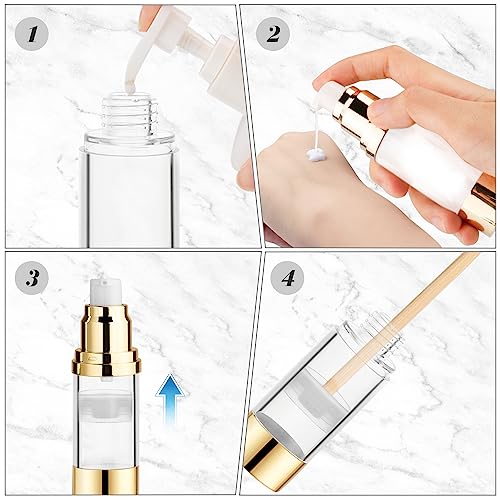 1

2

3

4