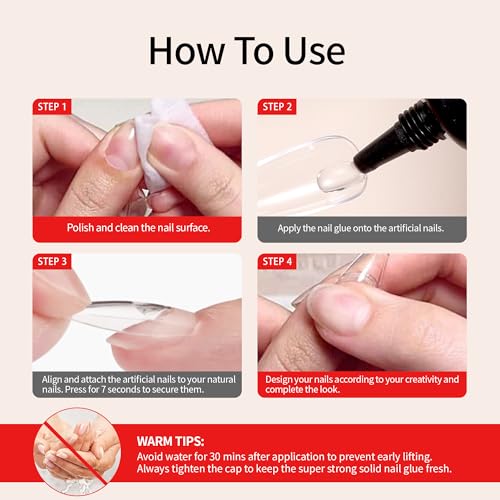 How To Use

STEP 1
Polish and clean the nail surface.

STEP 2
Apply the nail glue onto the artificial nails.

STEP 3
Align and attach the artificial nails to your natural nails. Press for 7 seconds to secure them.

STEP 4
Design your nails according to your creativity and complete the look.

WARM TIPS:
Avoid water for 30 mins after application to prevent early lifting.
Always tighten the cap to keep the super strong solid nail glue fresh.