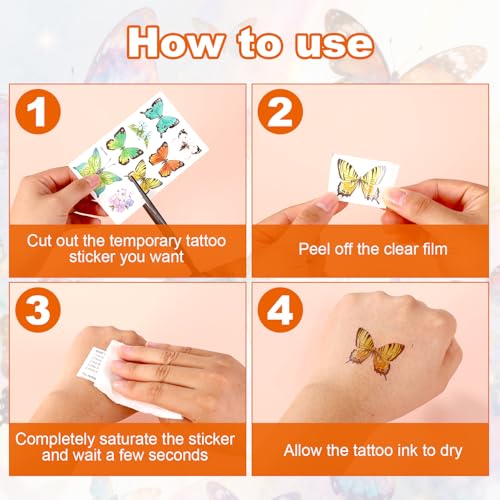 How to use

1

Cut out the temporary tattoo sticker you want

2

Peel off the clear film

3

Completely saturate the sticker and wait a few seconds

4

Allow the tattoo ink to dry