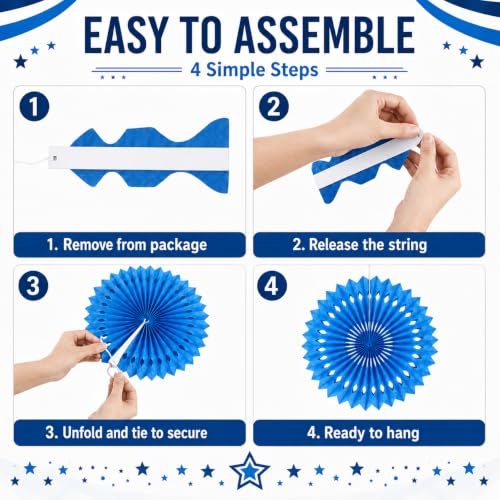 EASY TO ASSEMBLE

4 Simple Steps

1

1. Remove from package

2

2. Release the string

3

3. Unfold and tie to secure

4

4. Ready to hang