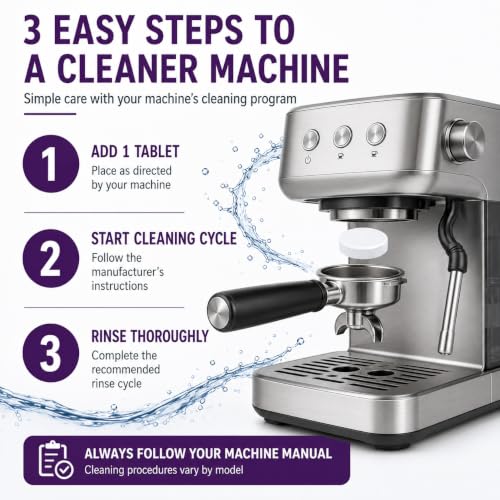 3 EASY STEPS TO A CLEANER MACHINE

Simple care with your machine's cleaning program

1

ADD 1 TABLET

Place as directed by your machine

2

START CLEANING CYCLE

Follow the manufacturer's instructions

3

RINSE THOROUGHLY

Complete the recommended rinse cycle

ALWAYS FOLLOW YOUR MACHINE MANUAL

Cleaning procedures vary by model