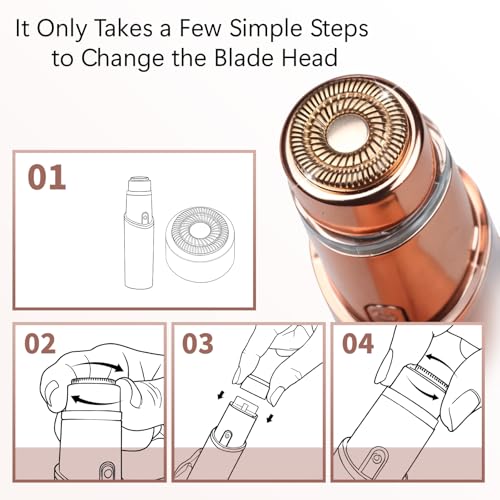 It Only Takes a Few Simple Steps to Change the Blade Head

01

02

03

04