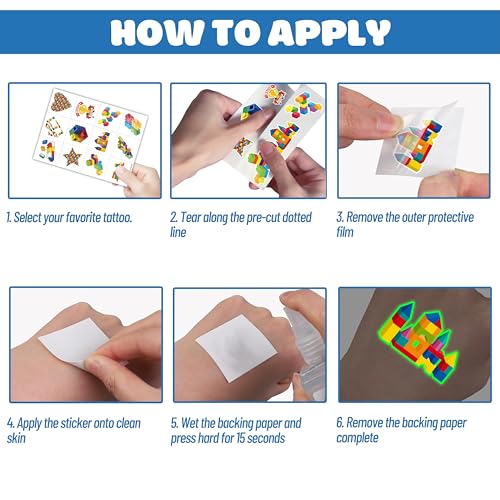 HOW TO APPLY

1. Select your favorite tattoo.

2. Tear along the pre-cut dotted line

3. Remove the outer protective film

4. Apply the sticker onto clean skin

5. Wet the backing paper and press hard for 15 seconds

6. Remove the backing paper complete