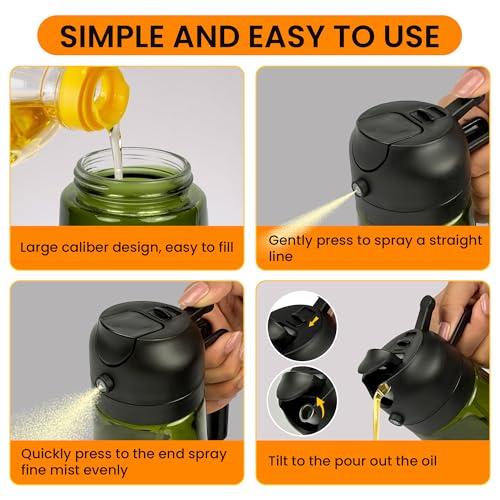 SIMPLE AND EASY TO USE

Large caliber design, easy to fill

Gently press to spray a straight line

Quickly press to the end spray fine mist evenly

Tilt to the pour out the oil