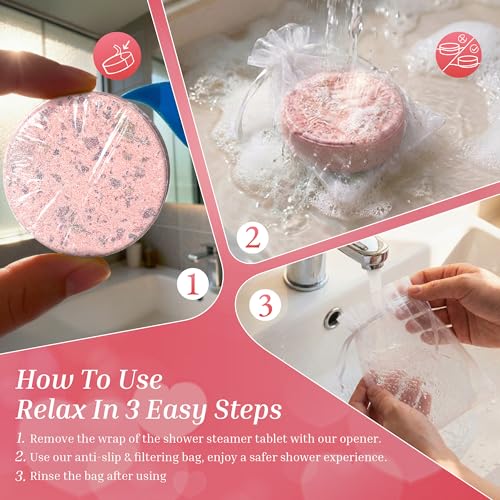 1

2

3

How To Use
Relax In 3 Easy Steps

1. Remove the wrap of the shower steamer tablet with our opener.
2. Use our anti-slip & filtering bag, enjoy a safer shower experience.
3. Rinse the bag after using