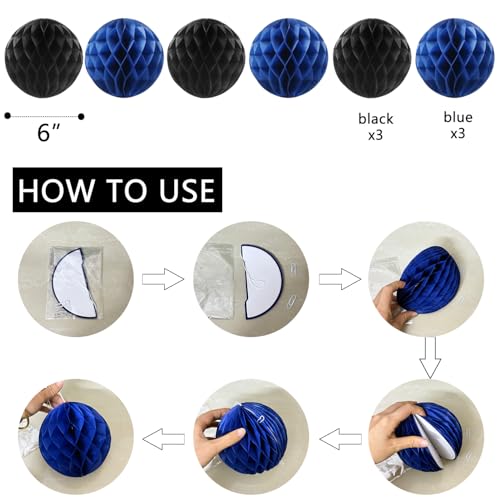 6″

black
x3

blue
x3

HOW TO USE