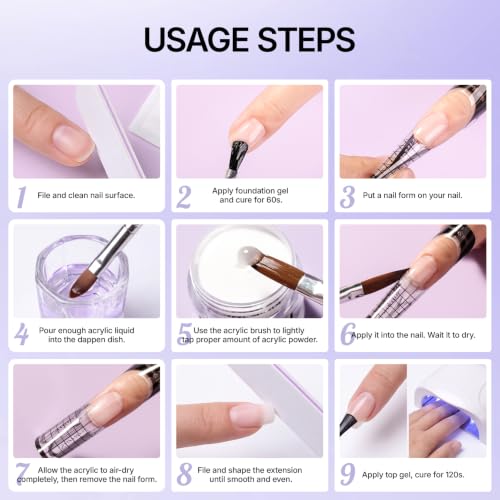 USAGE STEPS

1 File and clean nail surface.

2 Apply foundation gel and cure for 60s.

3 Put a nail form on your nail.

4 Pour enough acrylic liquid into the dappen dish.

5 Use the acrylic brush to lightly tap proper amount of acrylic powder.

6 Apply it into the nail. Wait it to dry.

7 Allow the acrylic to air-dry completely, then remove the nail form.

8 File and shape the extension until smooth and even.

9 Apply top gel, cure for 120s.