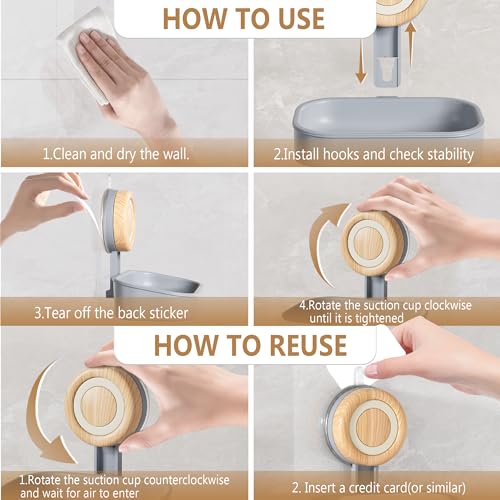 HOW TO USE

1.Clean and dry the wall.

2.Install hooks and check stability

3.Tear off the back sticker

4.Rotate the suction cup clockwise until it is tightened

HOW TO REUSE

1.Rotate the suction cup counterclockwise and wait for air to enter

2. Insert a credit card(or similar)