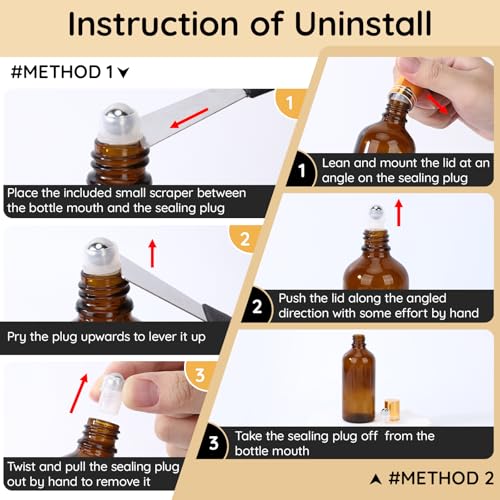 Instruction of Uninstall

#METHOD 1

1

Place the included small scraper between the bottle mouth and the sealing plug

2

Pry the plug upwards to lever it up

3

Twist and pull the sealing plug out by hand to remove it

1 Lean and mount the lid at an angle on the sealing plug

2 Push the lid along the angled direction with some effort by hand

3 Take the sealing plug off from the bottle mouth

#METHOD 2