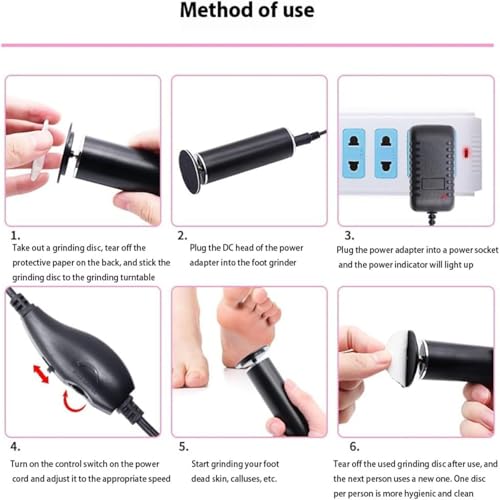 Method of use

1.
Take out a grinding disc, tear off the protective paper on the back, and stick the grinding disc to the grinding turntable

2.
Plug the DC head of the power adapter into the foot grinder

3.
Plug the power adapter into a power socket and the power indicator will light up

4.
Turn on the control switch on the power cord and adjust it to the appropriate speed

5.
Start grinding your foot dead skin, calluses, etc.

6.
Tear off the used grinding disc after use, and the next person uses a new one. One disc per person is more hygienic and clean