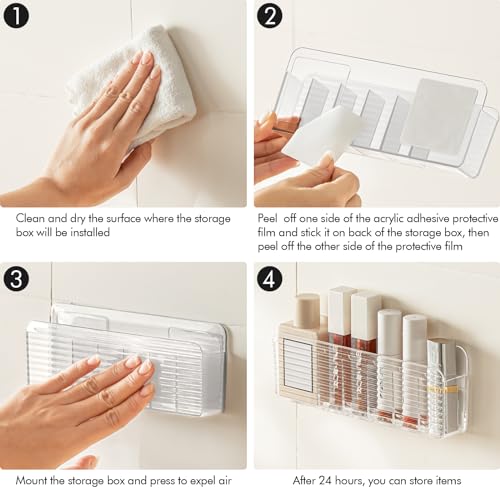 1

Clean and dry the surface where the storage box will be installed

2

Peel off one side of the acrylic adhesive protective film and stick it on back of the storage box, then peel off the other side of the protective film

3

Mount the storage box and press to expel air

4

After 24 hours, you can store items