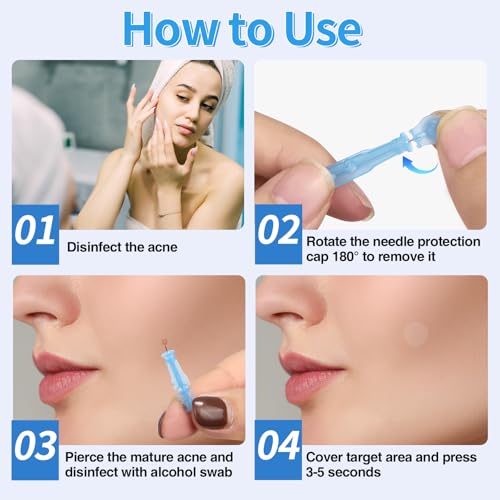 How to Use

01
Disinfect the acne

02
Rotate the needle protection cap 180° to remove it

03
Pierce the mature acne and disinfect with alcohol swab

04
Cover target area and press 3-5 seconds