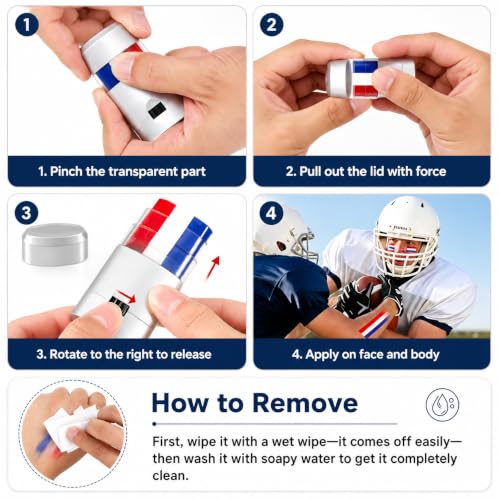 1

1. Pinch the transparent part

2

2. Pull out the lid with force

3

3. Rotate to the right to release

4

4. Apply on face and body

How to Remove

First, wipe it with a wet wipe—it comes off easily—then wash it with soapy water to get it completely clean.