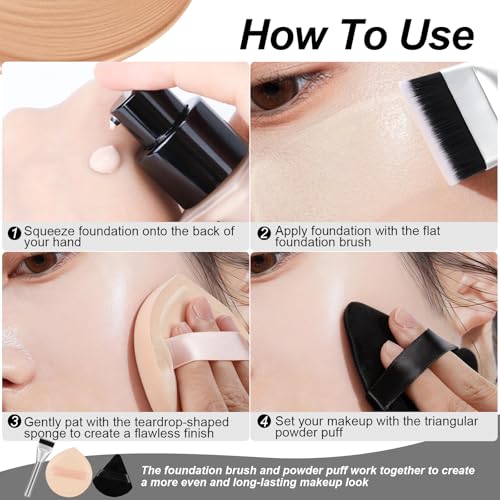 How To Use

1 Squeeze foundation onto the back of your hand

2 Apply foundation with the flat foundation brush

3 Gently pat with the teardrop-shaped sponge to create a flawless finish

4 Set your makeup with the triangular powder puff

The foundation brush and powder puff work together to create a more even and long-lasting makeup look