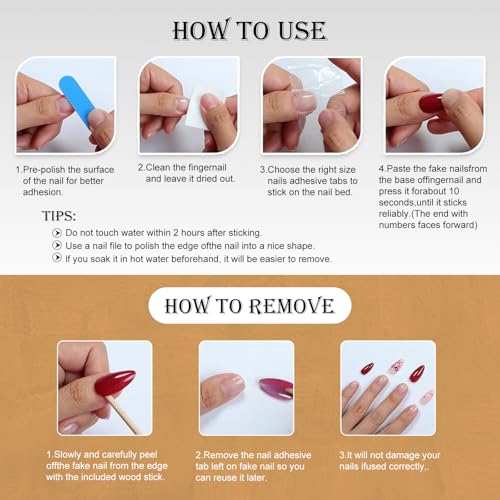 HOW TO USE

1.Pre-polish the surface of the nail for better adhesion.

2.Clean the fingernail and leave it dried out.

3.Choose the right size nails adhesive tabs to stick on the nail bed.

4.Paste the fake nailsfrom the base offingernail and press it forabout 10 seconds,until it sticks reliably.(The end with numbers faces forward)

TIPS:

Do not touch water within 2 hours after sticking.

Use a nail file to polish the edge ofthe nail into a nice shape.

If you soak it in hot water beforehand, it will be easier to remove.

HOW TO REMOVE

1.Slowly and carefully peel offthe fake nail from the edge with the included wood stick.

2.Remove the nail adhesive tab left on fake nail so you can reuse it later.

3.It will not damage your nails ifused correctly,.