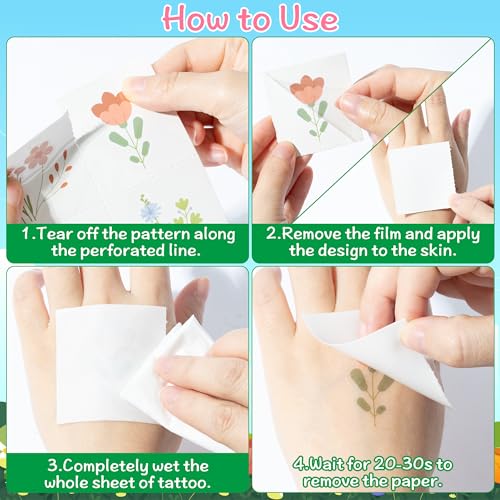 How to Use

1.Tear off the pattern along the perforated line.

2.Remove the film and apply the design to the skin.

3.Completely wet the whole sheet of tattoo.

4.Wait for 20-30s to remove the paper.