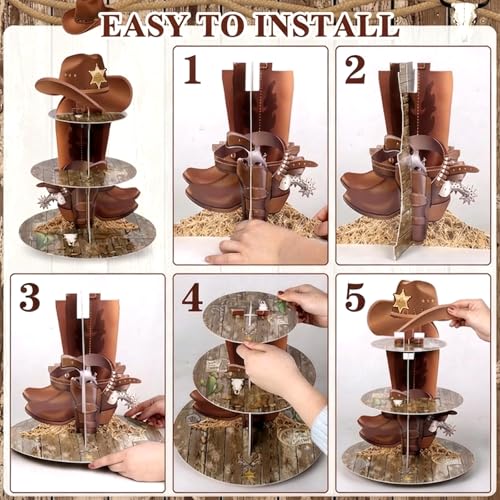 EASY TO INSTALL

1

2

3

4

5