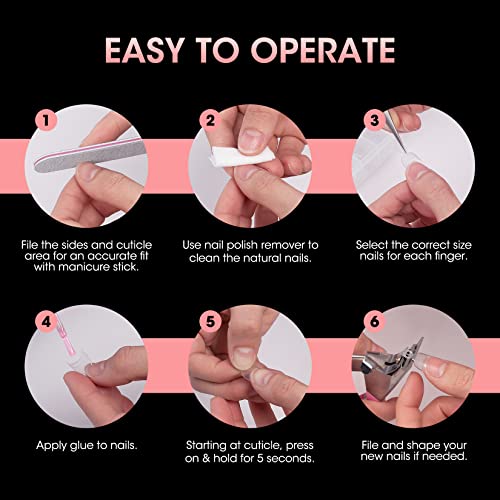 EASY TO OPERATE

1

File the sides and cuticle area for an accurate fit with manicure stick.

2

Use nail polish remover to clean the natural nails.

3

Select the correct size nails for each finger.

4

Apply glue to nails.

5

Starting at cuticle, press on & hold for 5 seconds.

6

File and shape your new nails if needed.