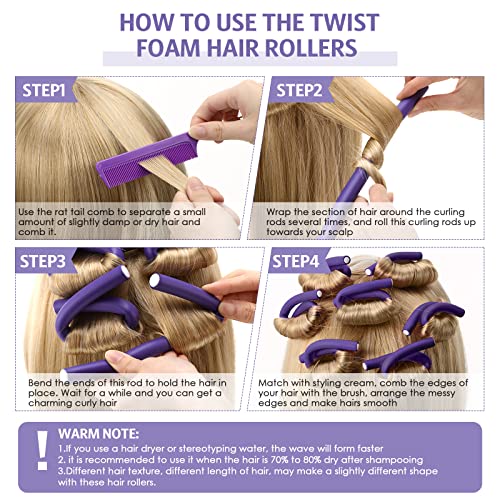 HOW TO USE THE TWIST FOAM HAIR ROLLERS

STEP1

Use the rat tail comb to separate a small amount of slightly damp or dry hair and comb it.

STEP2

Wrap the section of hair around the curling rods several times, and roll this curling rods up towards your scalp

STEP3

Bend the ends of this rod to hold the hair in place. Wait for a while and you can get a charming curly hair

STEP4

Match with styling cream, comb the edges of your hair with the brush, arrange the messy edges and make hairs smooth

!

WARM NOTE:
1.If you use a hair dryer or stereotyping water, the wave will form faster
2. it is recommended to use it when the hair is 70% to 80% dry after shampooing
3.Different hair texture, different length of hair, may make a slightly different shape with these hair rollers.