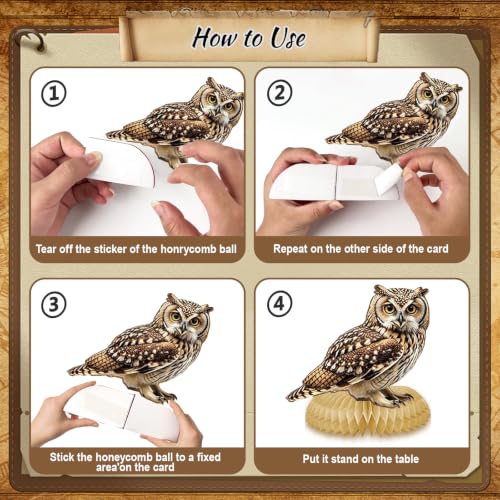 How to Use

①

Tear off the sticker of the honrycomb ball

②

Repeat on the other side of the card

③

Stick the honeycomb ball to a fixed area'on the card

④

Put it stand on the table