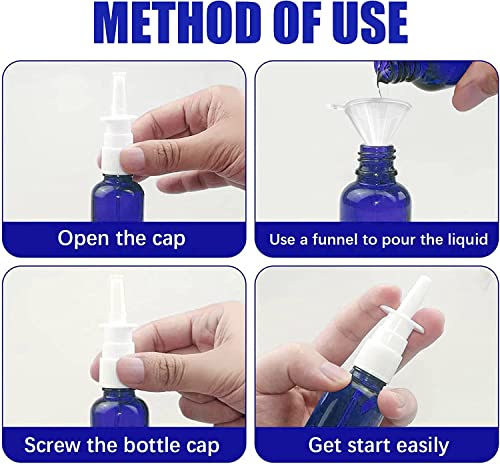 METHOD OF USE

Open the cap

Use a funnel to pour the liquid

Screw the bottle cap

Get start easily