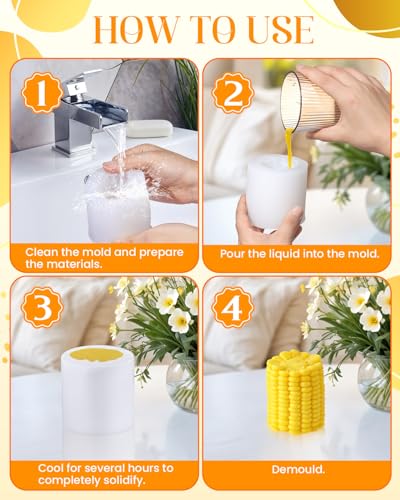 HOW TO USE

1

Clean the mold and prepare the materials.

2

Pour the liquid into the mold.

3

Cool for several hours to completely solidify.

4

Demould.