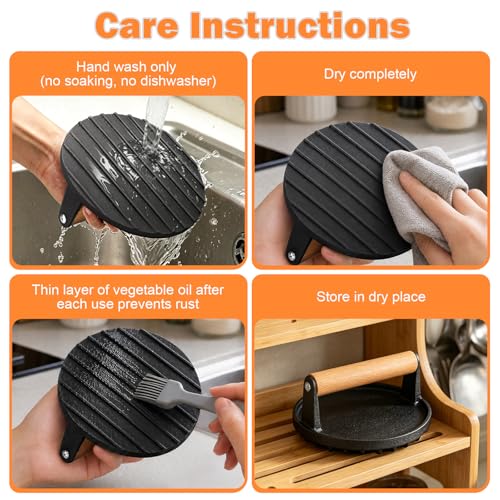 Care Instructions

Hand wash only
(no soaking, no dishwasher)

Dry completely

Thin layer of vegetable oil after each use prevents rust

Store in dry place