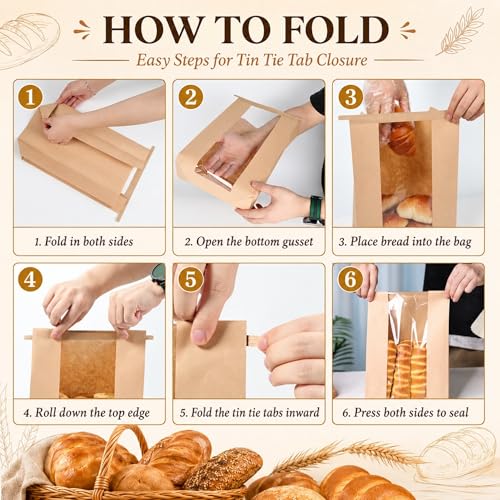 HOW TO FOLD

Easy Steps for Tin Tie Tab Closure

1

1. Fold in both sides

2

2. Open the bottom gusset

3

3. Place bread into the bag

4

4. Roll down the top edge

5

5. Fold the tin tie tabs inward

6

6. Press both sides to seal