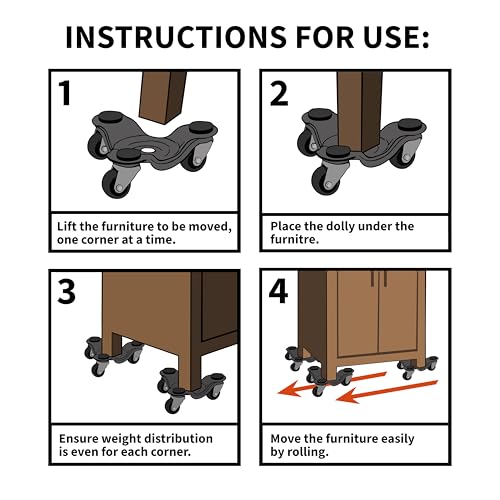 INSTRUCTIONS FOR USE:

1

Lift the furniture to be moved, one corner at a time.

2

Place the dolly under the furnitre.

3

Ensure weight distribution is even for each corner.

4

Move the furniture easily by rolling.