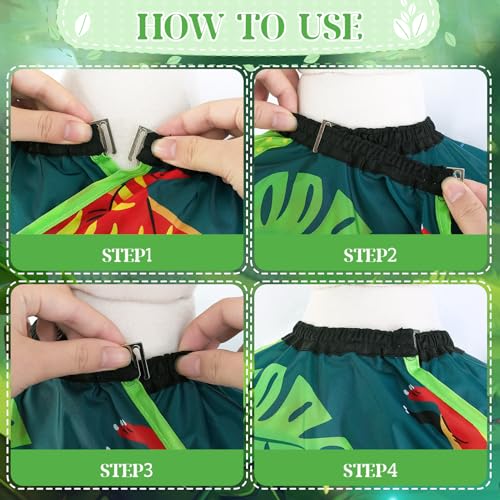 HOW TO USE

STEP1

STEP2

STEP3

STEP4