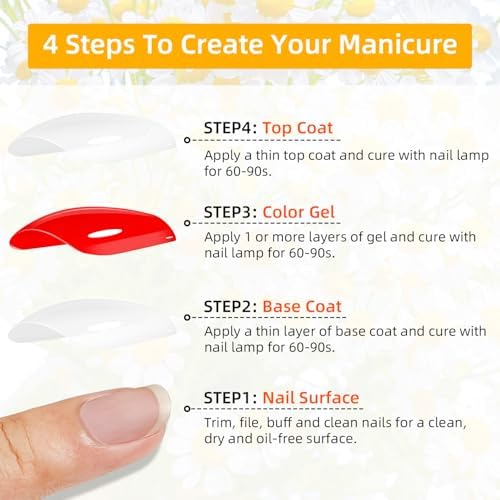 4 Steps To Create Your Manicure

STEP4: Top Coat

Apply a thin top coat and cure with nail lamp for 60-90s.

STEP3: Color Gel

Apply 1 or more layers of gel and cure with nail lamp for 60-90s.

STEP2: Base Coat

Apply a thin layer of base coat and cure with nail lamp for 60-90s.

STEP1: Nail Surface

Trim, file, buff and clean nails for a clean, dry and oil-free surface.