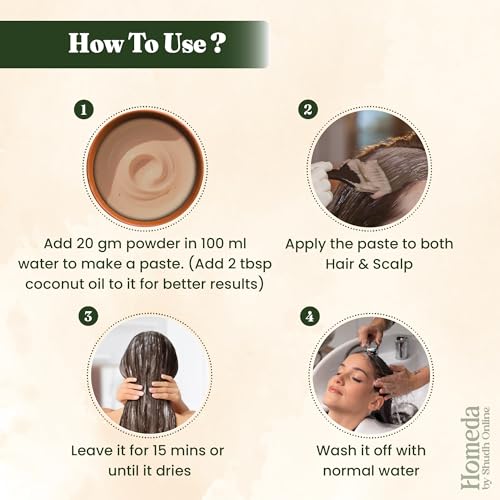 How To Use ?

1

Add 20 gm powder in 100 ml water to make a paste. (Add 2 tbsp coconut oil to it for better results)

2

Apply the paste to both Hair & Scalp

3

Leave it for 15 mins or until it dries

4

Wash it off with normal water

Homeda
by Shudh Online