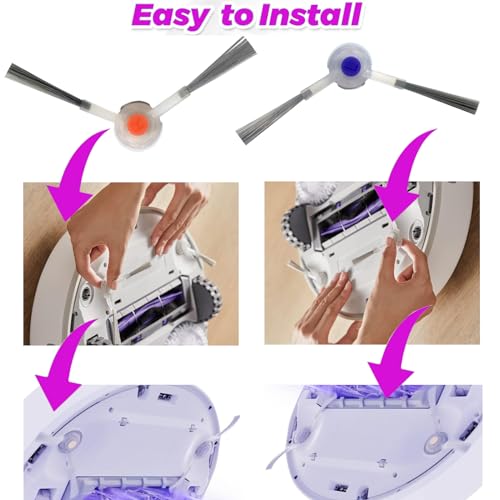 Easy to Install