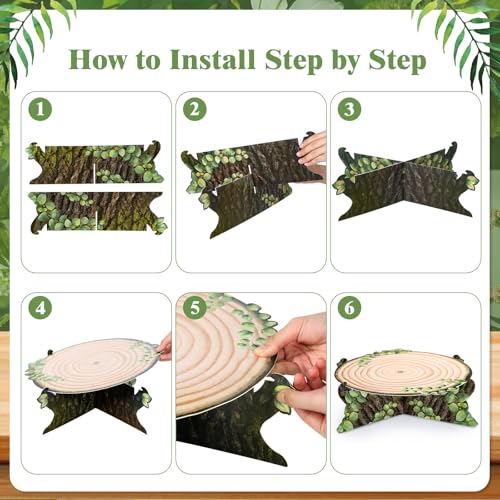 How to Install Step by Step

1

2

3

4

5

6