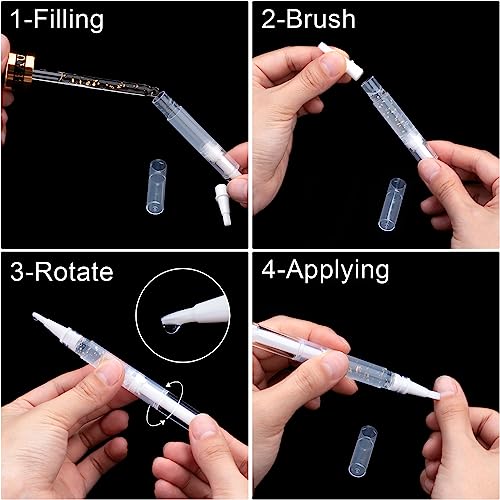 1-Filling

2-Brush

3-Rotate

4-Applying