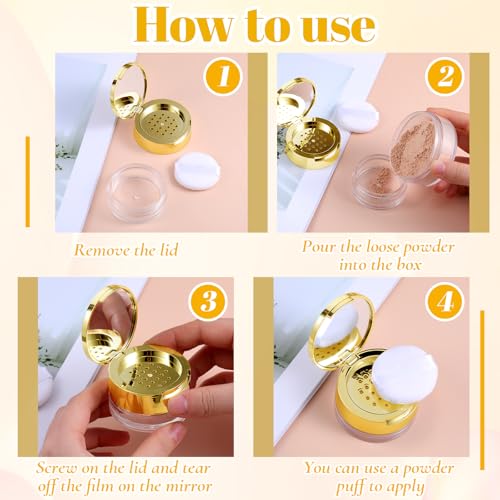 How to use

1

Remove the lid

2

Pour the loose powder into the box

3

Screw on the lid and tear off the film on the mirror

4

You can use a powder puff to apply