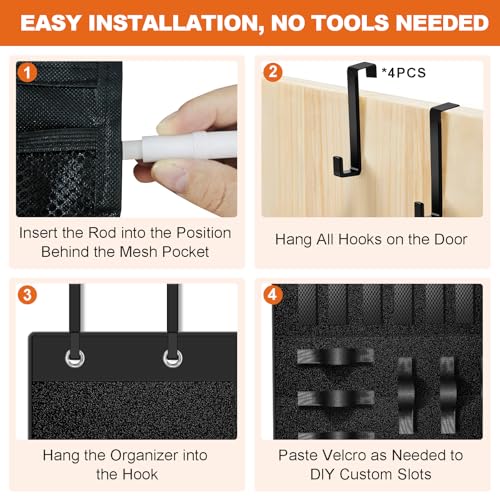 EASY INSTALLATION, NO TOOLS NEEDED

1

Insert the Rod into the Position Behind the Mesh Pocket

2

*4PCS

Hang All Hooks on the Door

3

Hang the Organizer into the Hook

4

Paste Velcro as Needed to DIY Custom Slots