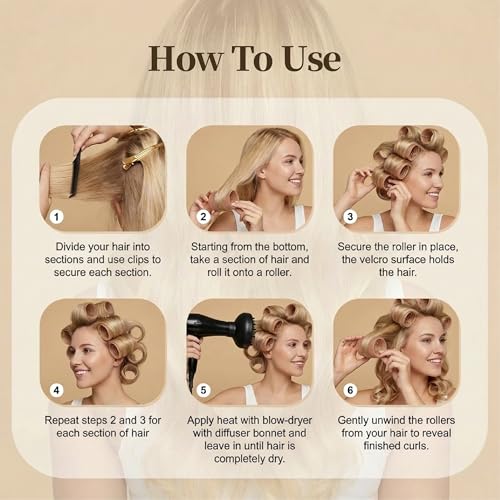 How To Use

1

Divide your hair into sections and use clips to secure each section.

2

Starting from the bottom, take a section of hair and roll it onto a roller.

3

Secure the roller in place, the velcro surface holds the hair.

4

Repeat steps 2 and 3 for each section of hair

5

Apply heat with blow-dryer with diffuser bonnet and leave in until hair is completely dry.

6

Gently unwind the rollers from your hair to reveal finished curls.