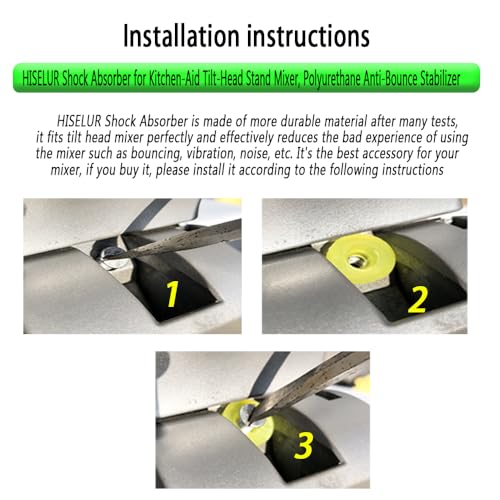 Installation instructions

HISELUR Shock Absorber for Kitchen-Aid Tilt-Head Stand Mixer, Polyurethane Anti-Bounce Stabilizer

HISELUR Shock Absorber is made of more durable material after many tests, it fits tilt head mixer perfectly and effectively reduces the bad experience of using the mixer such as bouncing, vibration, noise, etc. It's the best accessory for your mixer, if you buy it, please install it according to the following instructions

1

2

3