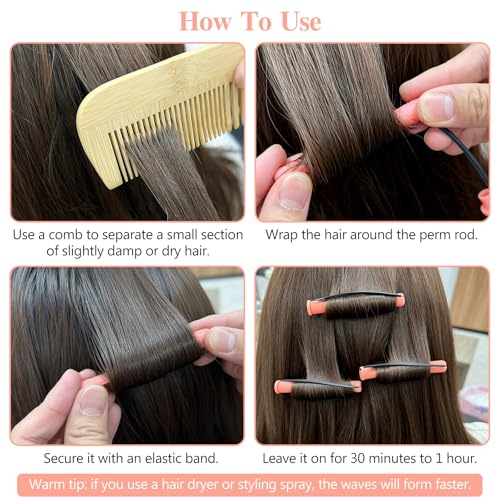 How To Use

Use a comb to separate a small section of slightly damp or dry hair.

Wrap the hair around the perm rod.

Secure it with an elastic band.

Leave it on for 30 minutes to 1 hour.

Warm tip: if you use a hair dryer or styling spray, the waves will form faster.